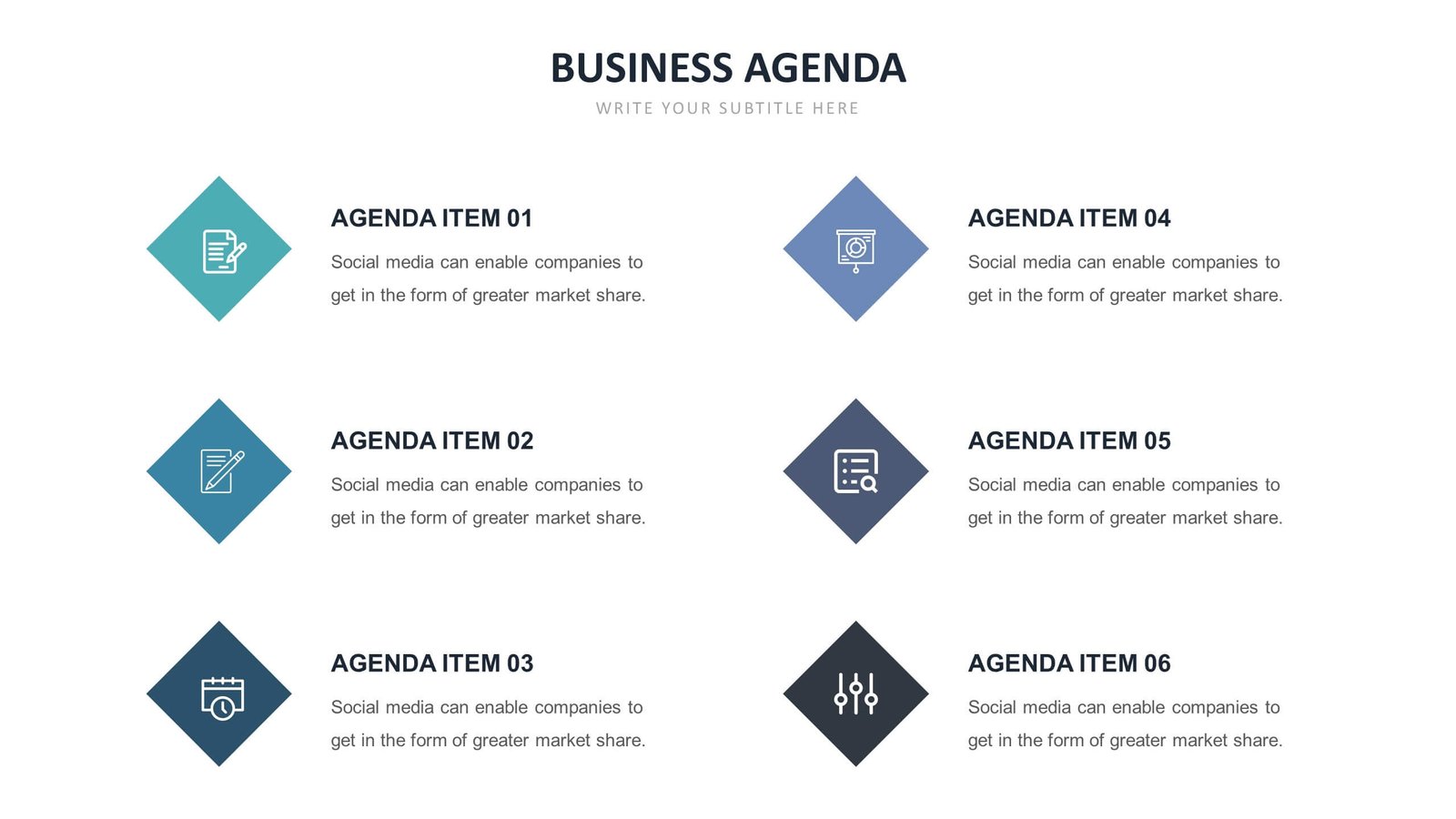 BUSINESS AGENDA
WRITE YOUR SUBTITLE HERE

AGENDA ITEM 01
Social media can enable companies to get in the form of greater market share.

AGENDA ITEM 02
Social media can enable companies to get in the form of greater market share.

AGENDA ITEM 03
Social media can enable companies to get in the form of greater market share.

AGENDA ITEM 04
Social media can enable companies to get in the form of greater market share.

AGENDA ITEM 05
Social media can enable companies to get in the form of greater market share.

AGENDA ITEM 06
Social media can enable companies to get in the form of greater market share.